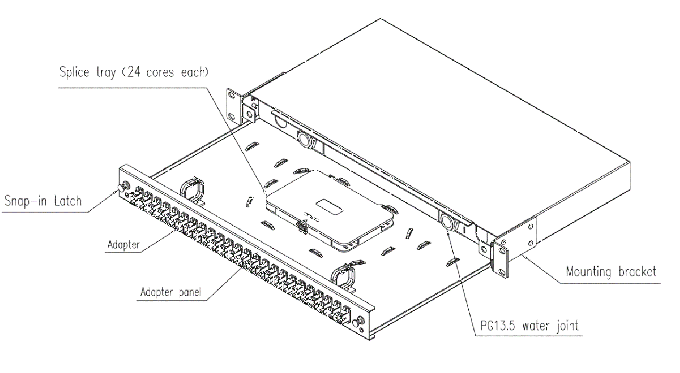 Splice tray (24 cores each)

Snap-in Latch

Adapter

Adapter panel

Mounting bracket

PG13.5 water joint